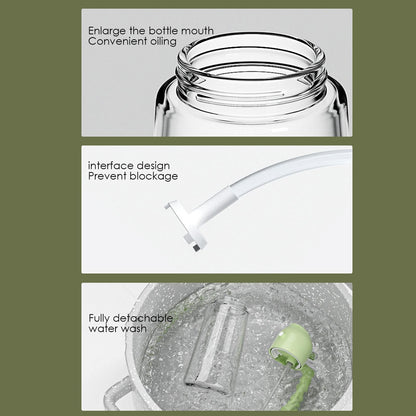 Enlarge the bottle mouth
Convenient oiling

interface design
Prevent blockage

Fully detachable
water wash