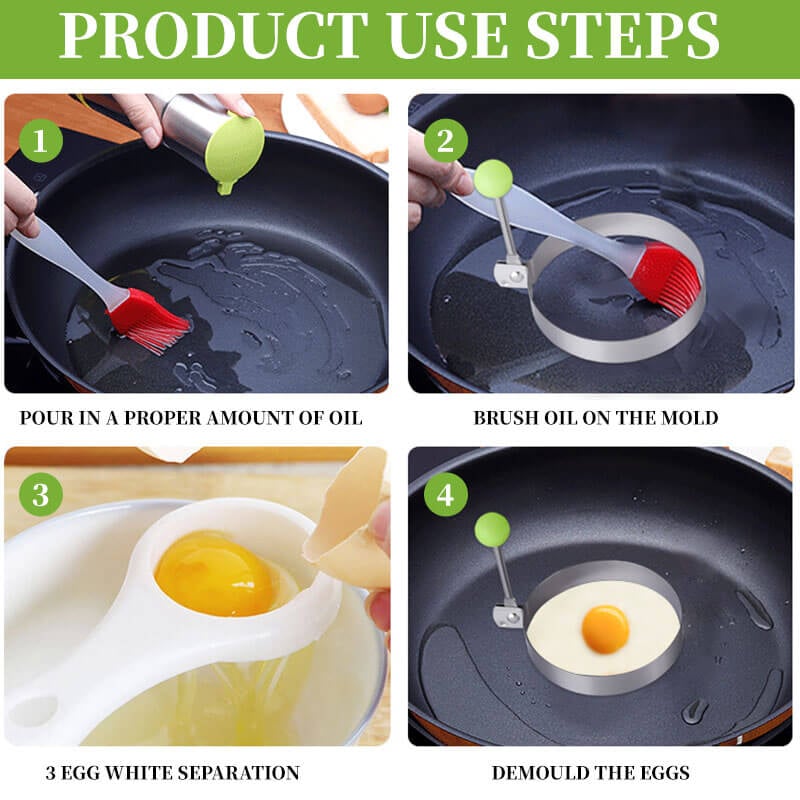 PRODUCT USE STEPS

1

POUR IN A PROPER AMOUNT OF OIL

2

BRUSH OIL ON THE MOLD

3

3 EGG WHITE SEPARATION

4

DEMOULD THE EGGS